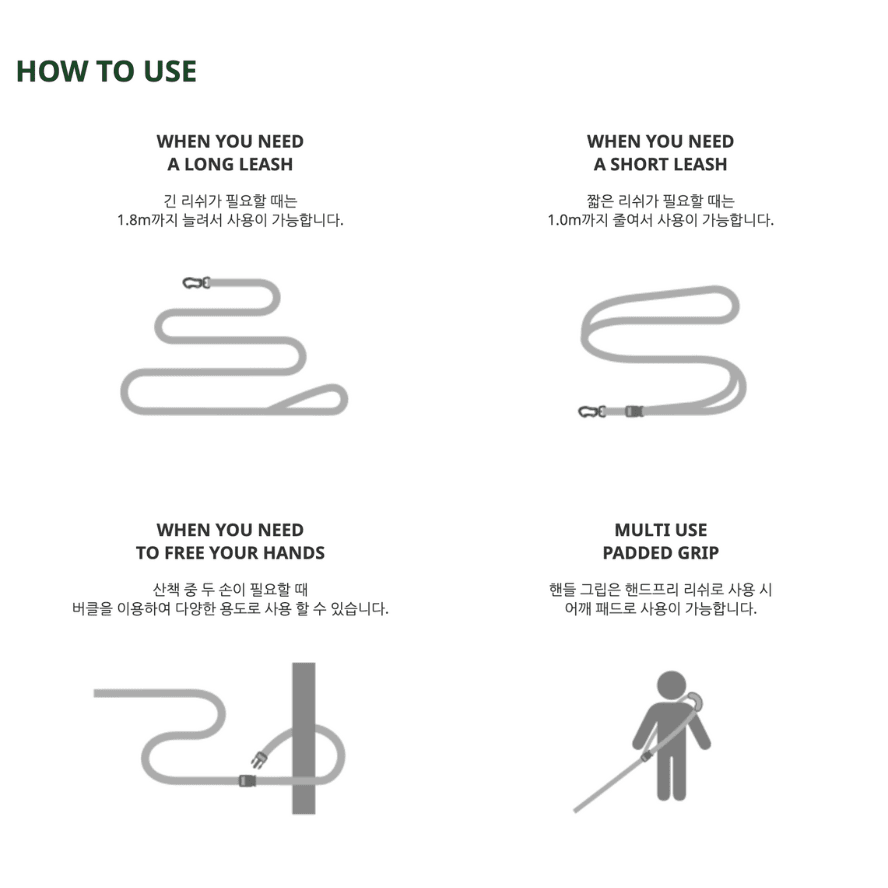 HOW TO USE

WHEN YOU NEED
A LONG LEASH

긴 리쉬가 필요할 때는
1.8m까지 늘려서 사용이 가능합니다.

WHEN YOU NEED
A SHORT LEASH

짧은 리쉬가 필요할 때는
1.0m까지 줄여서 사용이 가능합니다.

WHEN YOU NEED
TO FREE YOUR HANDS

산책 중 두 손이 필요할 때
버클을 이용하여 다양한 용도로 사용 할 수 있습니다.

MULTI USE
PADDED GRIP

핸들 그립은 핸드프리 리쉬로 사용 시
어깨 패드로 사용이 가능합니다.