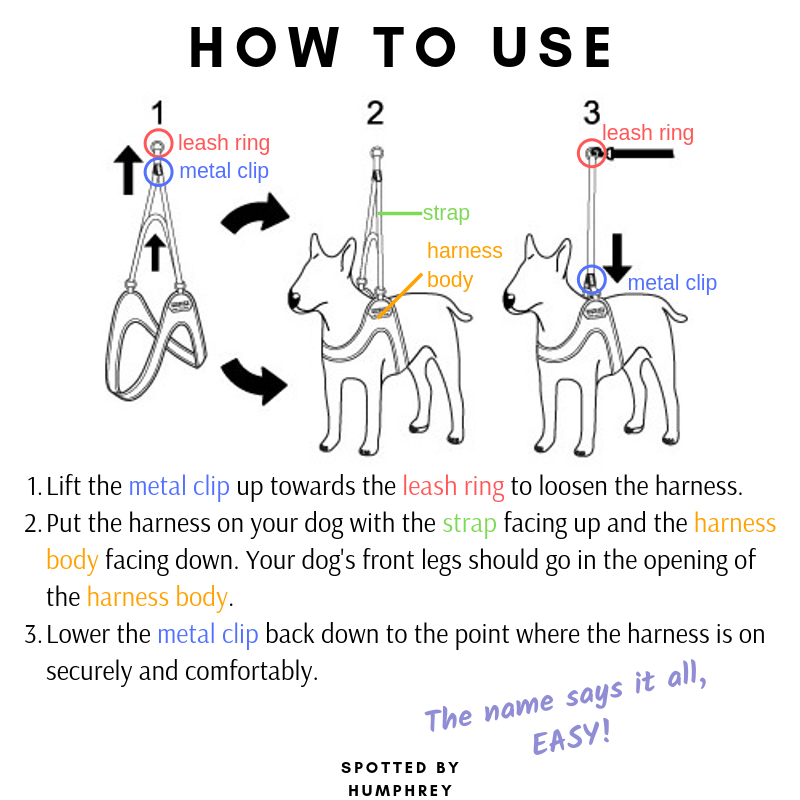 HOW TO USE

1
leash ring
metal clip

2
strap
harness body

3
leash ring
metal clip

1. Lift the metal clip up towards the leash ring to loosen the harness.
2. Put the harness on your dog with the strap facing up and the harness body facing down. Your dog's front legs should go in the opening of the harness body.
3. Lower the metal clip back down to the point where the harness is on securely and comfortably.

The name says it all, EASY!

SPOTTED BY HUMPHREY